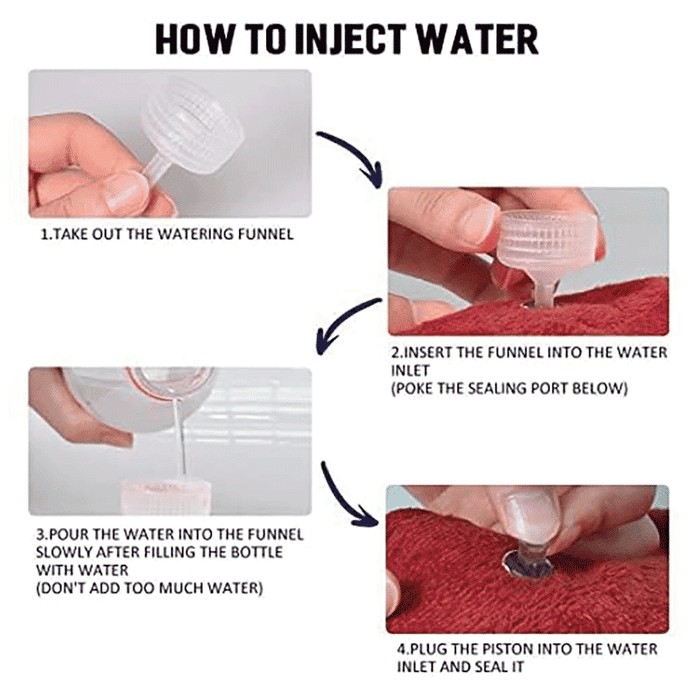 HOW TO INJECT WATER

1.TAKE OUT THE WATERING FUNNEL

2.INSERT THE FUNNEL INTO THE WATER INLET
(POKE THE SEALING PORT BELOW)

3.POUR THE WATER INTO THE FUNNEL SLOWLY AFTER FILLING THE BOTTLE WITH WATER
(DON'T ADD TOO MUCH WATER)

4.PLUG THE PISTON INTO THE WATER INLET AND SEAL IT