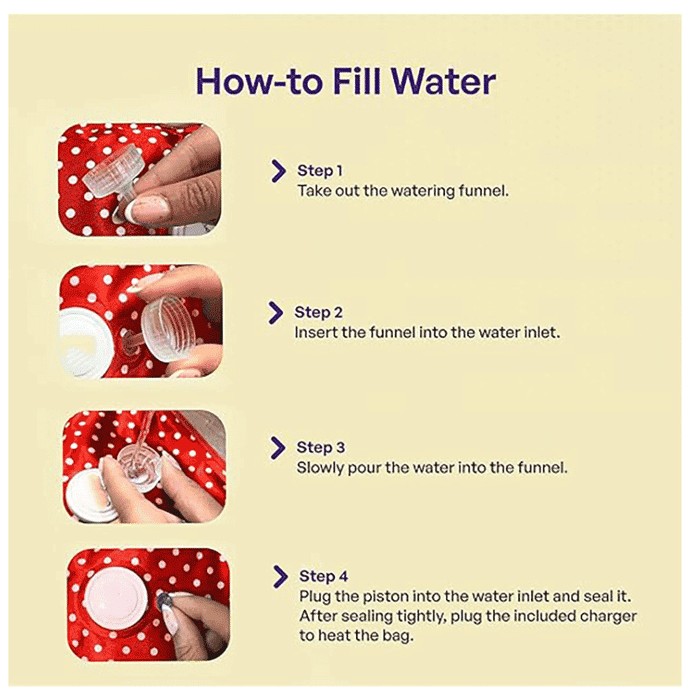 How-to Fill Water

Step 1
Take out the watering funnel.

Step 2
Insert the funnel into the water inlet.

Step 3
Slowly pour the water into the funnel.

Step 4
Plug the piston into the water inlet and seal it. After sealing tightly, plug the included charger to heat the bag.