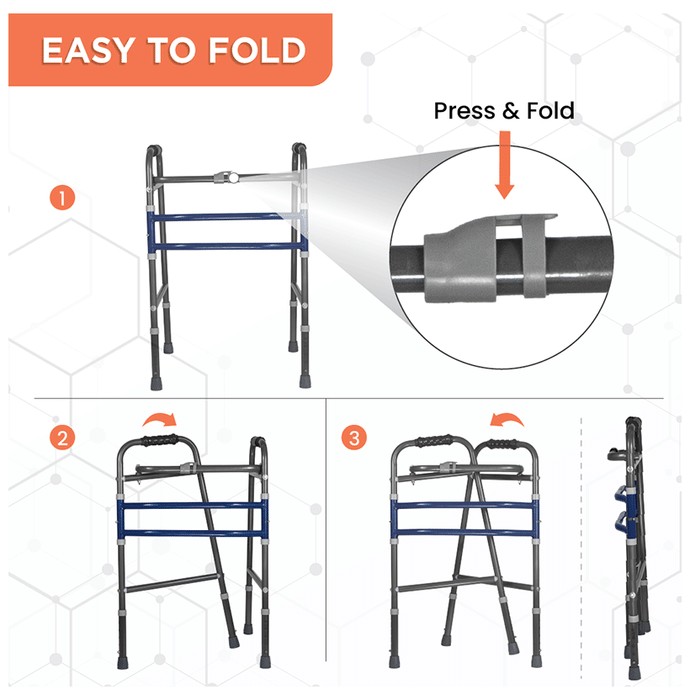 EASY TO FOLD

Press & Fold

1

2

3