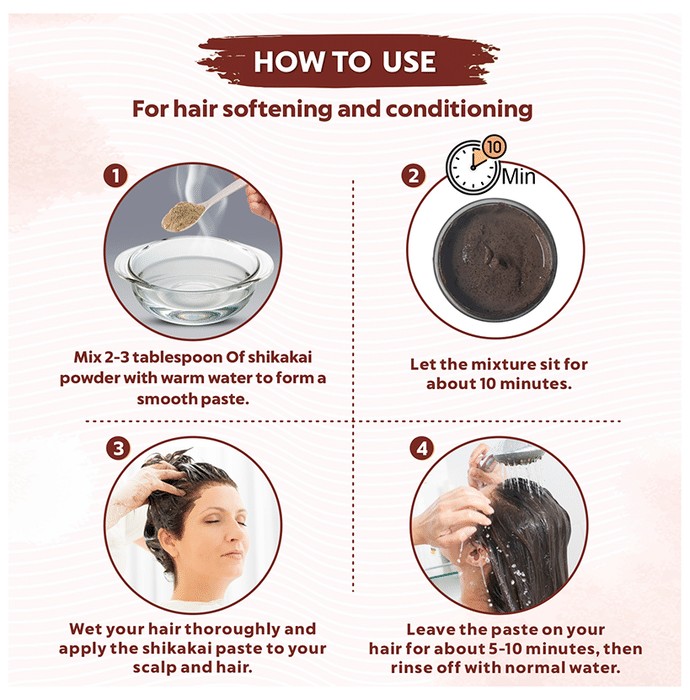 HOW TO USE

For hair softening and conditioning

1

Mix 2-3 tablespoon Of shikakai powder with warm water to form a smooth paste.

2

10 Min

Let the mixture sit for about 10 minutes.

3

Wet your hair thoroughly and apply the shikakai paste to your scalp and hair.

4

Leave the paste on your hair for about 5-10 minutes, then rinse off with normal water.