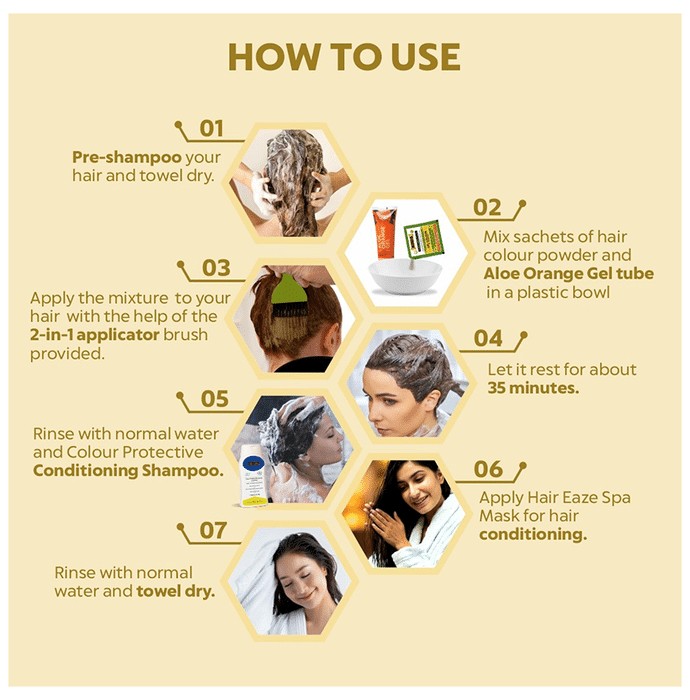 HOW TO USE

01
Pre-shampoo your hair and towel dry.

02
Mix sachets of hair colour powder and Aloe Orange Gel tube in a plastic bowl

03
Apply the mixture to your hair with the help of the 2-in-1 applicator brush provided.

04
Let it rest for about 35 minutes.

05
Rinse with normal water and Colour Protective Conditioning Shampoo.

06
Apply Hair Eaze Spa Mask for hair conditioning.

07
Rinse with normal water and towel dry.