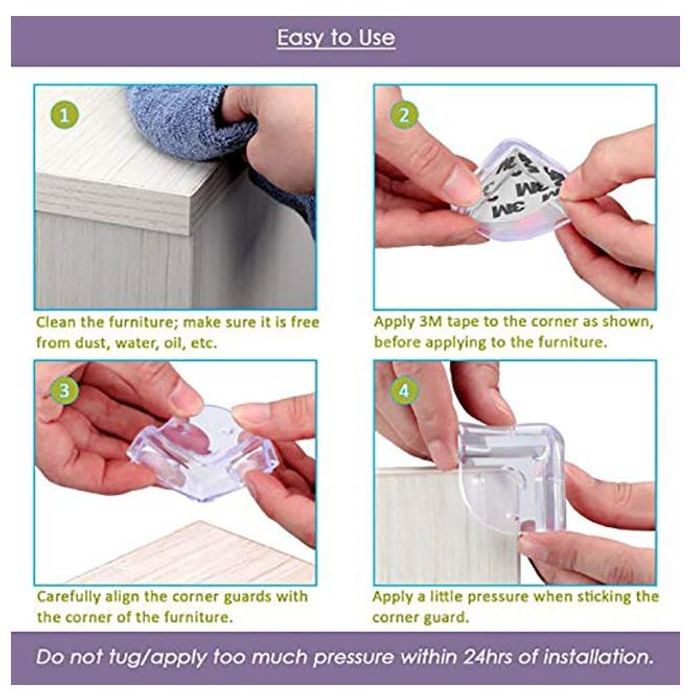 Easy to Use

1

Clean the furniture; make sure it is free from dust, water, oil, etc.

2

3M 3M 3M

Apply 3M tape to the corner as shown, before applying to the furniture.

3

Carefully align the corner guards with the corner of the furniture.

4

Apply a little pressure when sticking the corner guard.

Do not tug/apply too much pressure within 24hrs of installation.