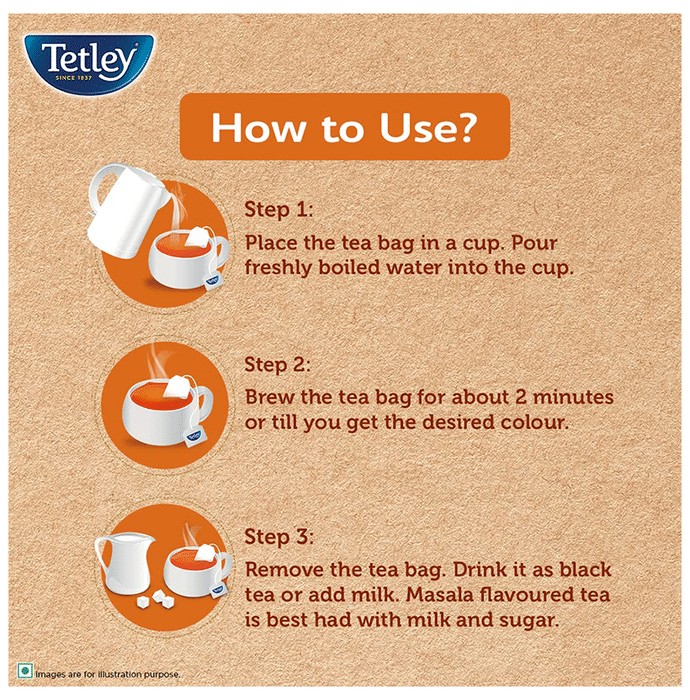 Tetley
SINCE 1837

How to Use?

Step 1:
Place the tea bag in a cup. Pour freshly boiled water into the cup.

Step 2:
Brew the tea bag for about 2 minutes or till you get the desired colour.

Step 3:
Remove the tea bag. Drink it as black tea or add milk. Masala flavoured tea is best had with milk and sugar.

Images are for illustration purpose.