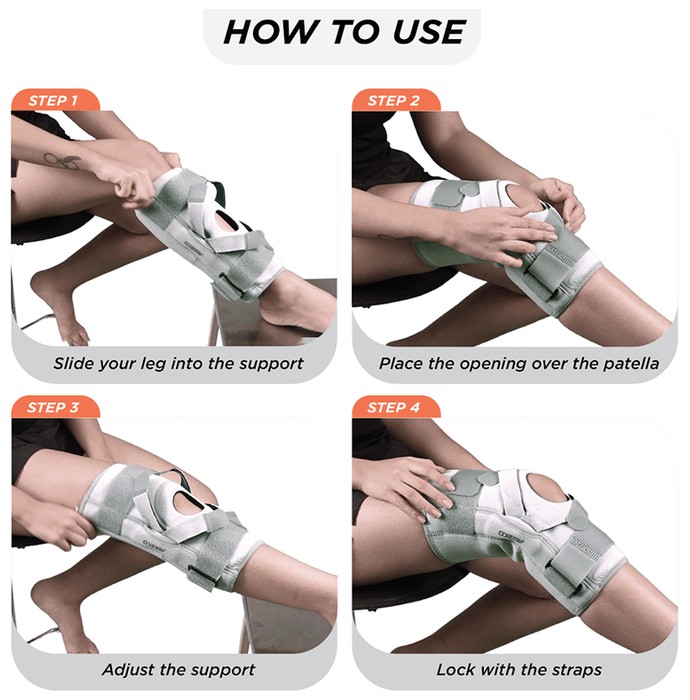 HOW TO USE

STEP 1

Slide your leg into the support

STEP 2

Place the opening over the patella

STEP 3

Adjust the support

STEP 4

Lock with the straps