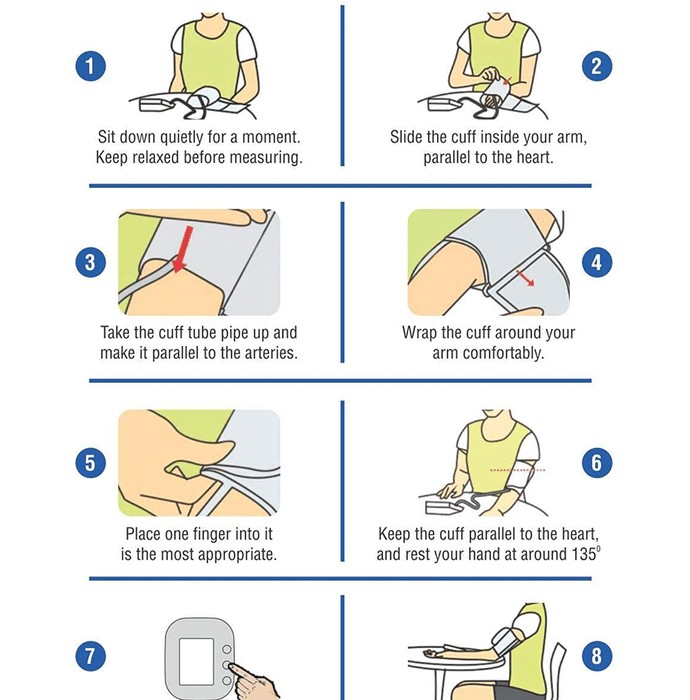 1

Sit down quietly for a moment. Keep relaxed before measuring.

2

Slide the cuff inside your arm, parallel to the heart.

3

Take the cuff tube pipe up and make it parallel to the arteries.

4

Wrap the cuff around your arm comfortably.

5

Place one finger into it is the most appropriate.

6

Keep the cuff parallel to the heart, and rest your hand at around $135^0$

7

8