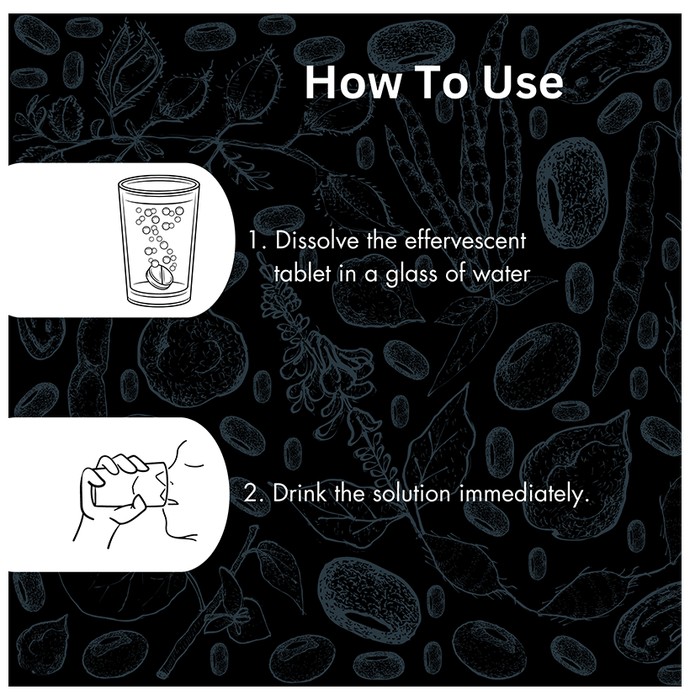 How To Use

1. Dissolve the effervescent tablet in a glass of water

2. Drink the solution immediately.