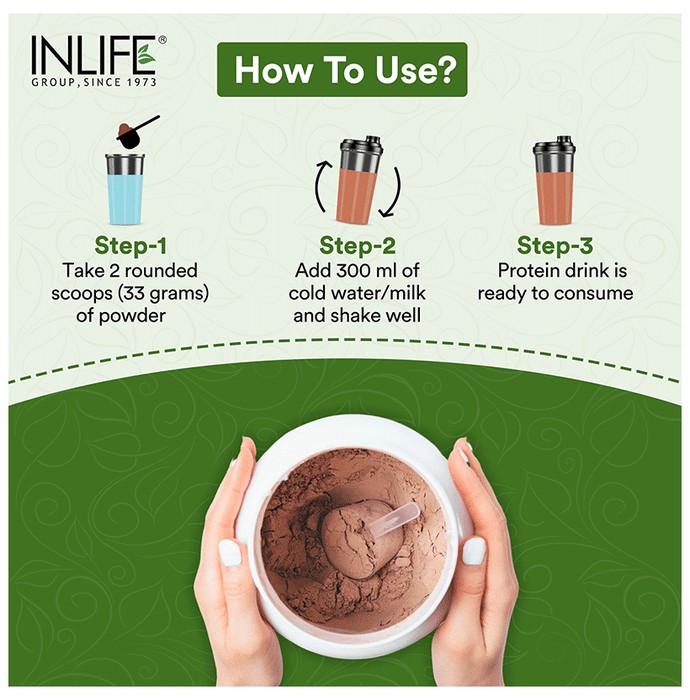 INLIFE®
GROUP, SINCE 1973

How To Use?

Step-1
Take 2 rounded scoops (33 grams) of powder

Step-2
Add 300 ml of cold water/milk and shake well

Step-3
Protein drink is ready to consume