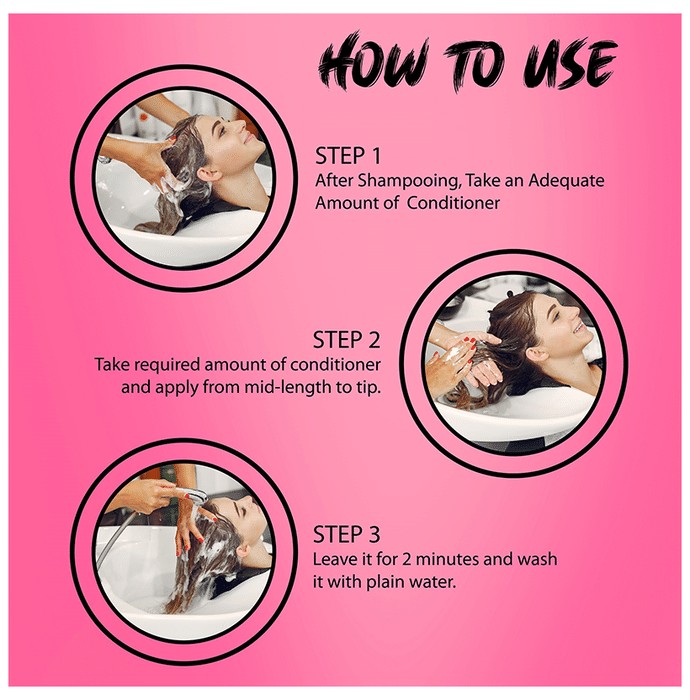 HOW TO USE

STEP 1
After Shampooing, Take an Adequate Amount of Conditioner

STEP 2
Take required amount of conditioner and apply from mid-length to tip.

STEP 3
Leave it for 2 minutes and wash it with plain water.