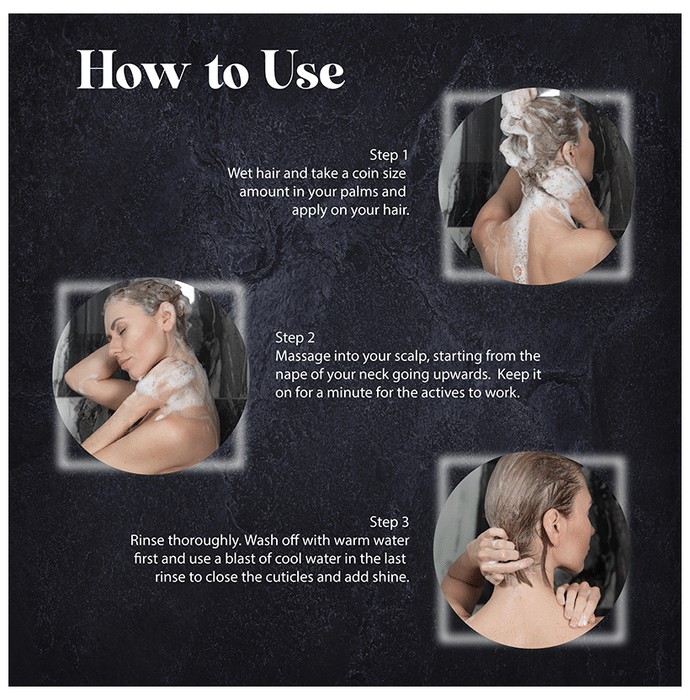 How to Use

Step 1
Wet hair and take a coin size amount in your palms and apply on your hair.

Step 2
Massage into your scalp, starting from the nape of your neck going upwards. Keep it on for a minute for the actives to work.

Step 3
Rinse thoroughly. Wash off with warm water first and use a blast of cool water in the last rinse to close the cuticles and add shine.