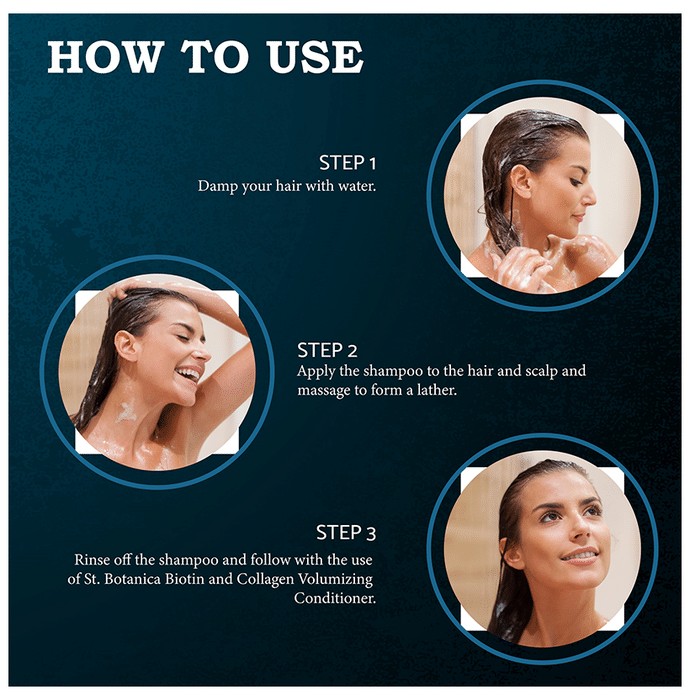 HOW TO USE

STEP 1
Damp your hair with water.

STEP 2
Apply the shampoo to the hair and scalp and massage to form a lather.

STEP 3
Rinse off the shampoo and follow with the use of St. Botanica Biotin and Collagen Volumizing Conditioner.