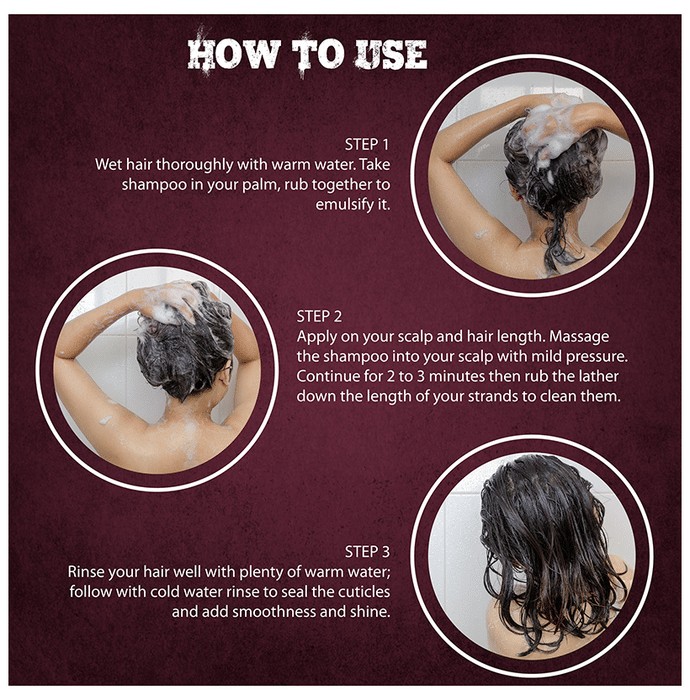 HOW TO USE

STEP 1
Wet hair thoroughly with warm water. Take shampoo in your palm, rub together to emulsify it.

STEP 2
Apply on your scalp and hair length. Massage the shampoo into your scalp with mild pressure. Continue for 2 to 3 minutes then rub the lather down the length of your strands to clean them.

STEP 3
Rinse your hair well with plenty of warm water; follow with cold water rinse to seal the cuticles and add smoothness and shine.