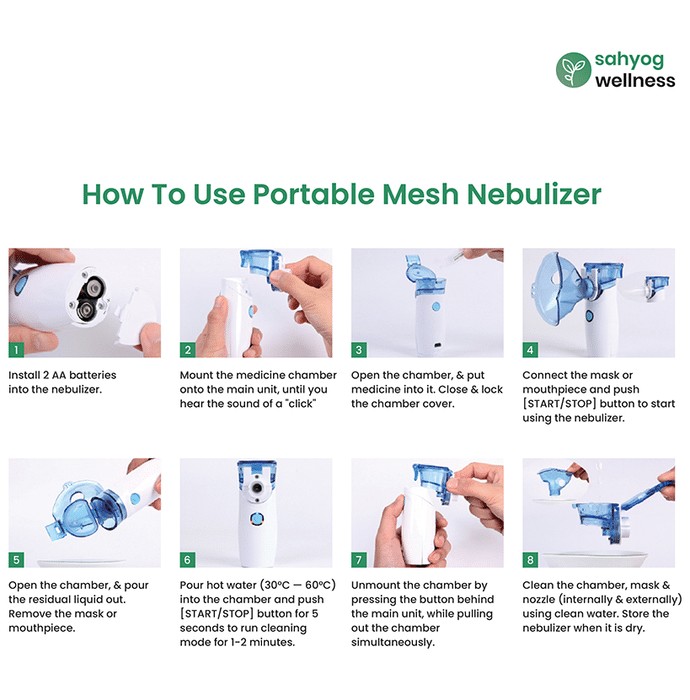 sahyog wellness

How To Use Portable Mesh Nebulizer

1
Install 2 AA batteries into the nebulizer.

2
Mount the medicine chamber onto the main unit, until you hear the sound of a "click"

3
Open the chamber, & put medicine into it. Close & lock the chamber cover.

4
Connect the mask or mouthpiece and push [START/STOP] button to start using the nebulizer.

5
Open the chamber, & pour the residual liquid out. Remove the mask or mouthpiece.

6
Pour hot water (30ºC — 60ºC) into the chamber and push [START/STOP] button for 5 seconds to run cleaning mode for 1-2 minutes.

7
Unmount the chamber by pressing the button behind the main unit, while pulling out the chamber simultaneously.

8
Clean the chamber, mask & nozzle (internally & externally) using clean water. Store the nebulizer when it is dry.