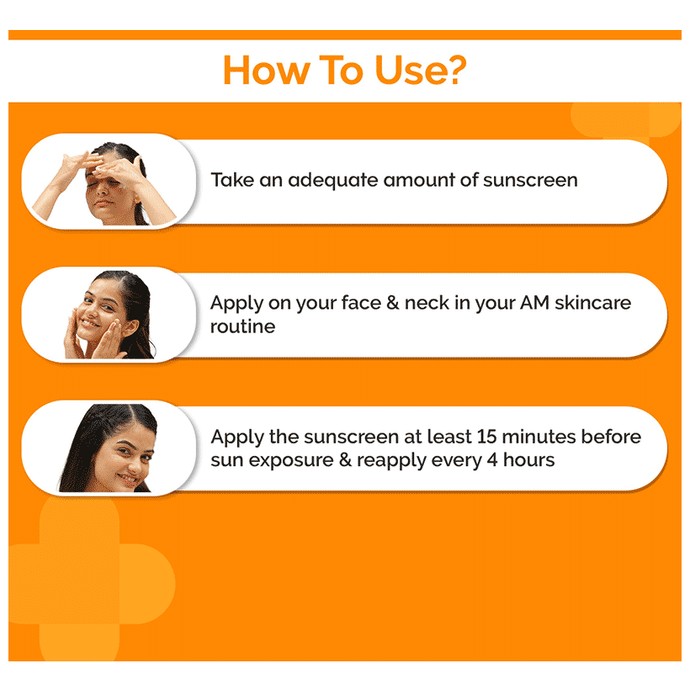 How To Use?

Take an adequate amount of sunscreen

Apply on your face & neck in your AM skincare routine

Apply the sunscreen at least 15 minutes before sun exposure & reapply every 4 hours