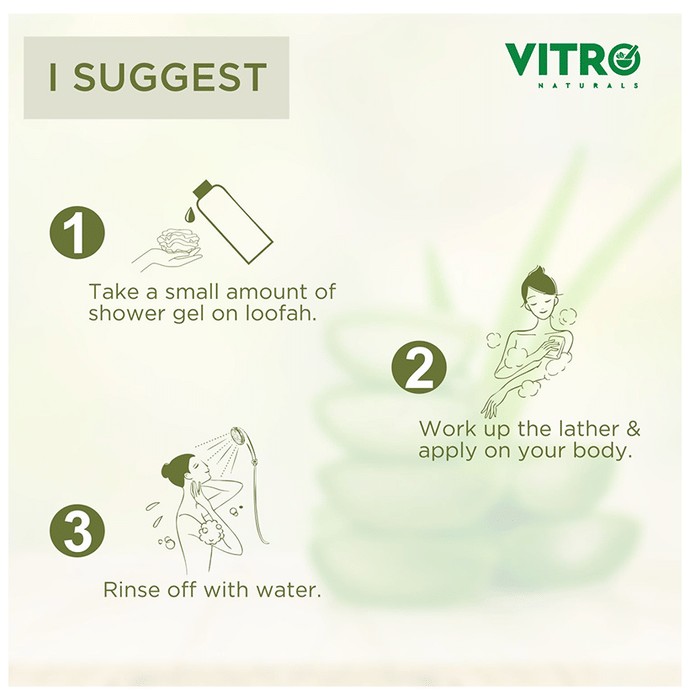 I SUGGEST

VITRO
NATURALS

1
Take a small amount of shower gel on loofah.

2
Work up the lather & apply on your body.

3
Rinse off with water.