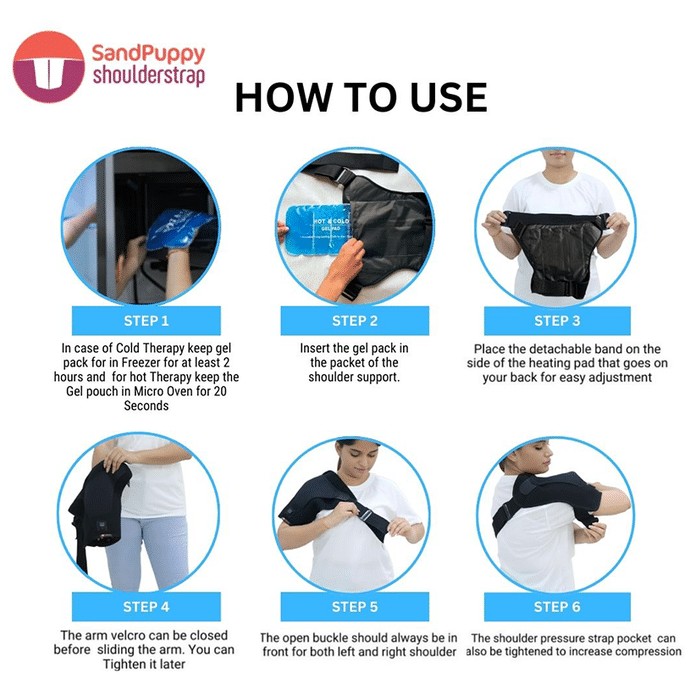 SandPuppy shoulderstrap

HOW TO USE

HOT & COLD GEL PAD

STEP 1

In case of Cold Therapy keep gel pack for in Freezer for at least 2 hours and for hot Therapy keep the Gel pouch in Micro Oven for 20 Seconds

STEP 2

Insert the gel pack in the packet of the shoulder support.

STEP 3

Place the detachable band on the side of the heating pad that goes on your back for easy adjustment

STEP 4

The arm velcro can be closed before sliding the arm. You can Tighten it later

STEP 5

The open buckle should always be in front for both left and right shoulder

STEP 6

The shoulder pressure strap pocket can also be tightened to increase compression