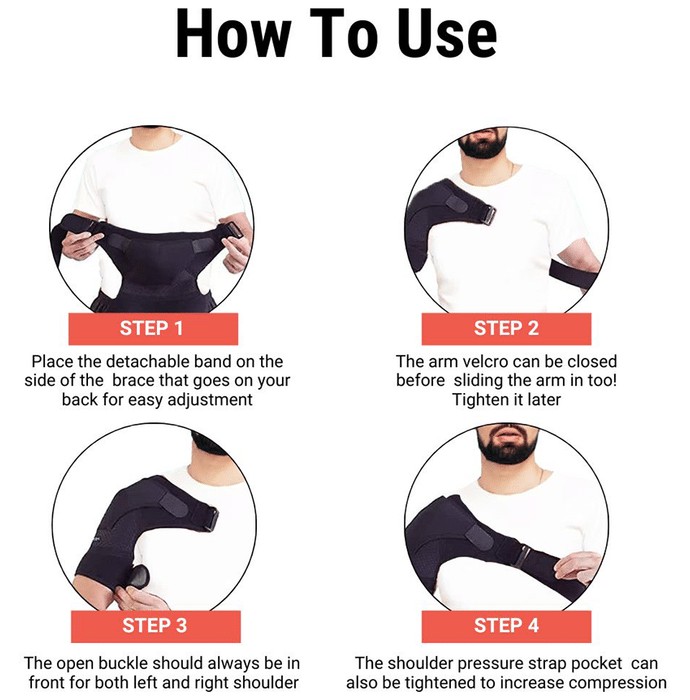 How To Use

STEP 1

Place the detachable band on the side of the brace that goes on your back for easy adjustment

STEP 2

The arm velcro can be closed before sliding the arm in too! Tighten it later

STEP 3

The open buckle should always be in front for both left and right shoulder

STEP 4

The shoulder pressure strap pocket can also be tightened to increase compression