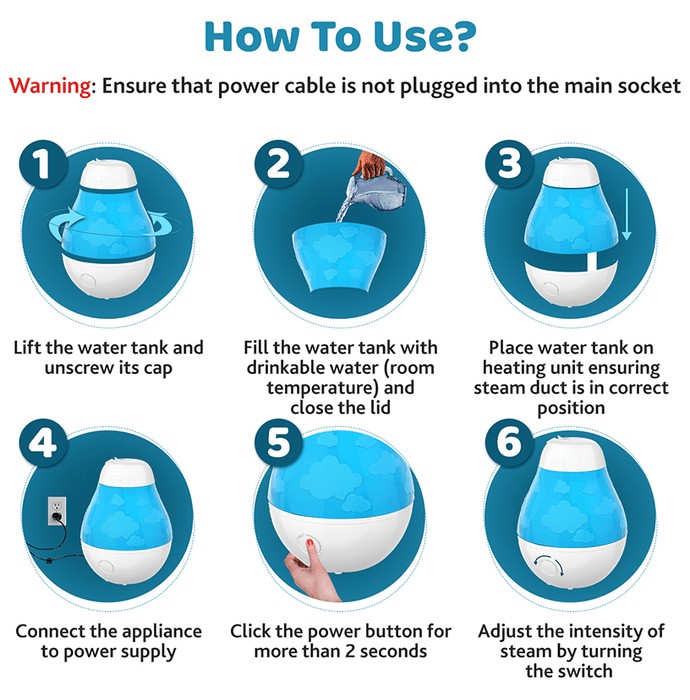 How To Use?

Warning: Ensure that power cable is not plugged into the main socket

1

Lift the water tank and unscrew its cap

2

Fill the water tank with drinkable water (room temperature) and close the lid

3

Place water tank on heating unit ensuring steam duct is in correct position

4

Connect the appliance to power supply

5

Click the power button for more than 2 seconds

6

Adjust the intensity of steam by turning the switch