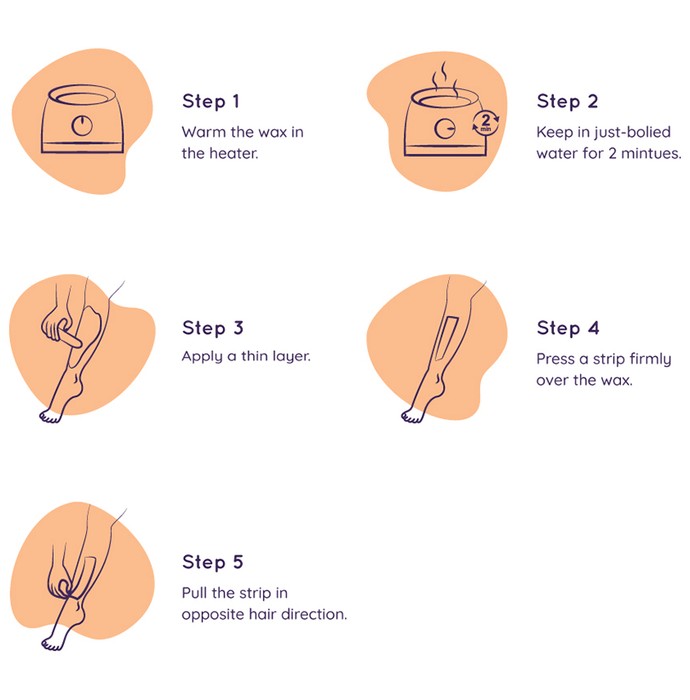 Step 1
Warm the wax in the heater.

2 min

Step 2
Keep in just-bolied water for 2 mintues.

Step 3
Apply a thin layer.

Step 4
Press a strip firmly over the wax.

Step 5
Pull the strip in opposite hair direction.