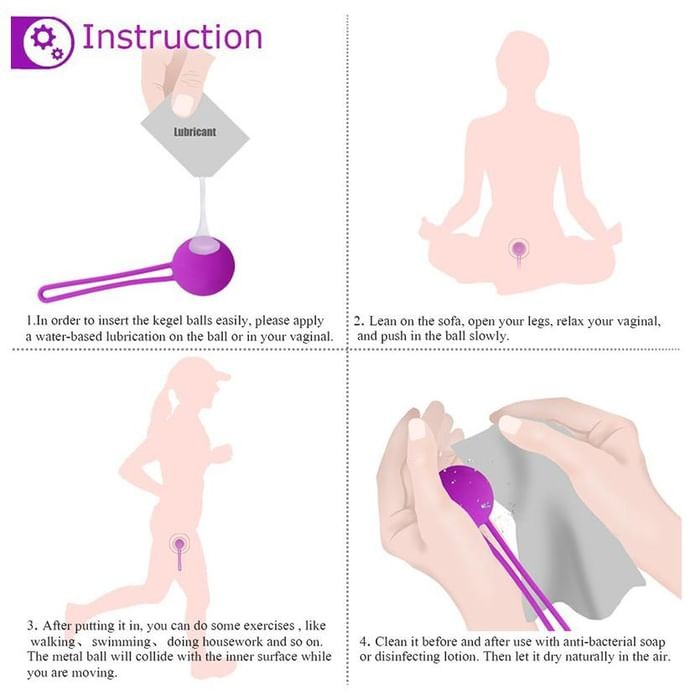 Instruction

Lubricant

1.In order to insert the kegel balls easily, please apply a water-based lubrication on the ball or in your vaginal.

2. Lean on the sofa, open your legs, relax your vaginal, and push in the ball slowly.

3. After putting it in, you can do some exercises , like walking、 swimming、 doing housework and so on. The metal ball will collide with the inner surface while you are moving.

4. Clean it before and after use with anti-bacterial soap or disinfecting lotion. Then let it dry naturally in the air.