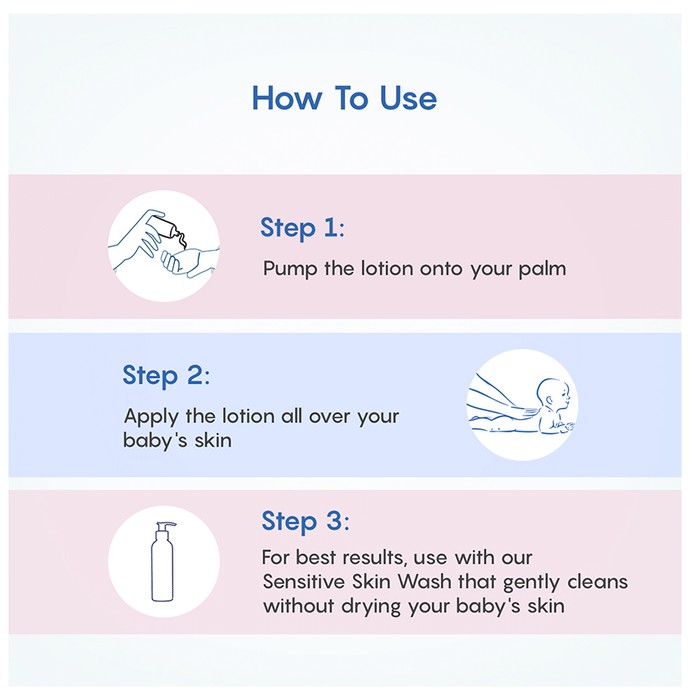 How To Use

Step 1:

Pump the lotion onto your palm

Step 2:

Apply the lotion all over your baby's skin

Step 3:

For best results, use with our Sensitive Skin Wash that gently cleans without drying your baby's skin