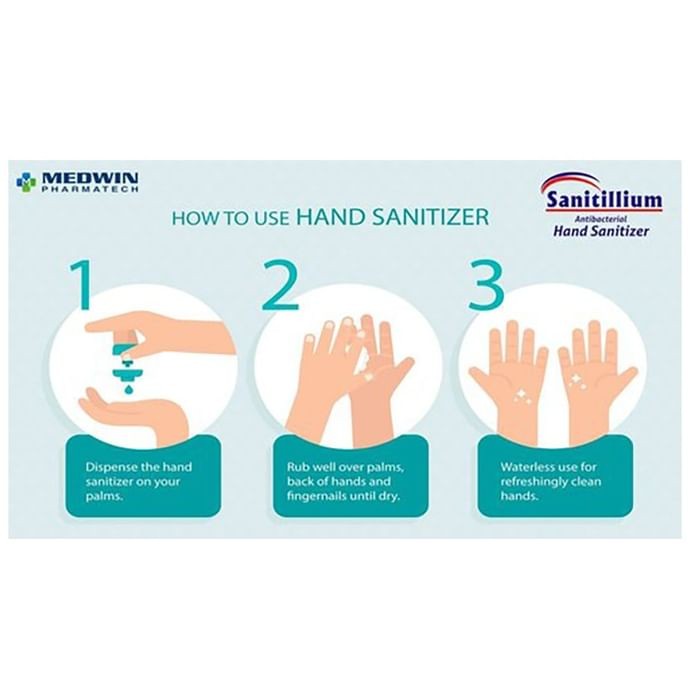 MEDWIN PHARMATECH

Sanitillium
Antibacterial
Hand Sanitizer

HOW TO USE HAND SANITIZER

1

Dispense the hand sanitizer on your palms.

2

Rub well over palms, back of hands and fingernails until dry.

3

Waterless use for refreshingly clean hands.