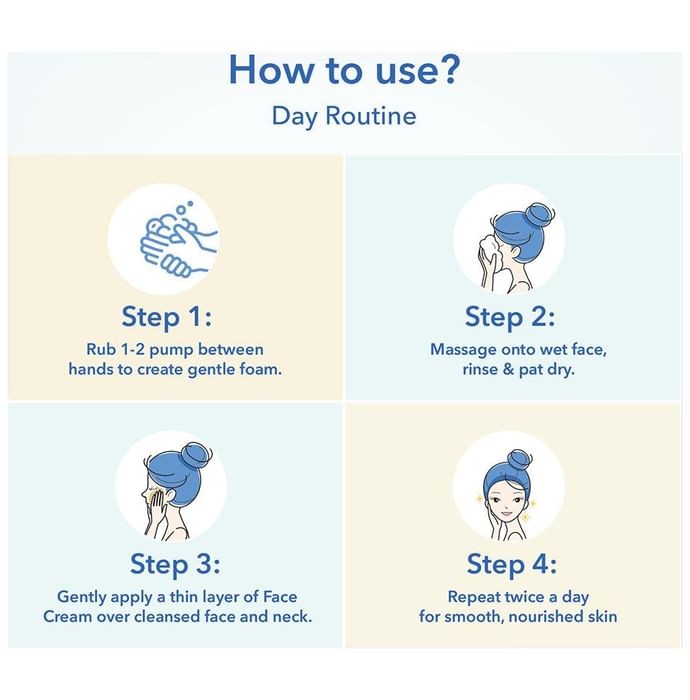 How to use?
Day Routine

Step 1:
Rub 1-2 pump between hands to create gentle foam.

Step 2:
Massage onto wet face, rinse & pat dry.

Step 3:
Gently apply a thin layer of Face Cream over cleansed face and neck.

Step 4:
Repeat twice a day for smooth, nourished skin