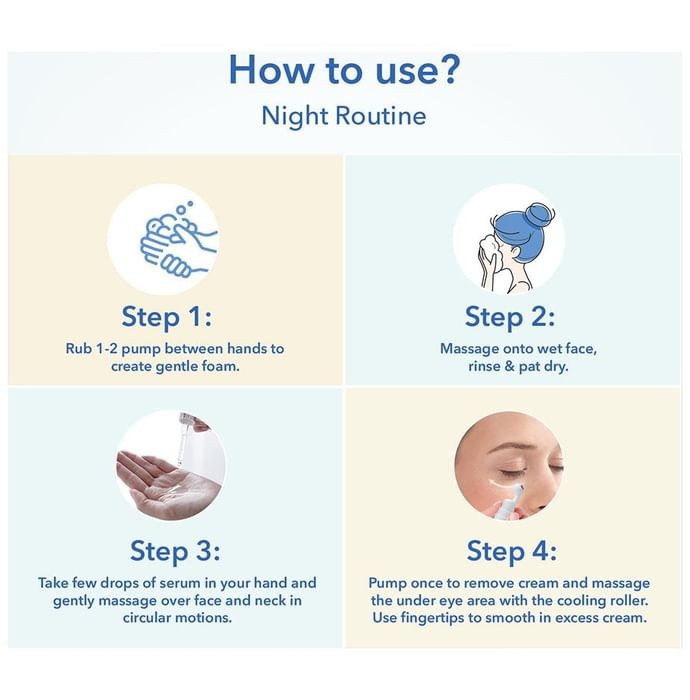 How to use?
Night Routine

Step 1:
Rub 1-2 pump between hands to create gentle foam.

Step 2:
Massage onto wet face, rinse & pat dry.

Step 3:
Take few drops of serum in your hand and gently massage over face and neck in circular motions.

Step 4:
Pump once to remove cream and massage the under eye area with the cooling roller. Use fingertips to smooth in excess cream.