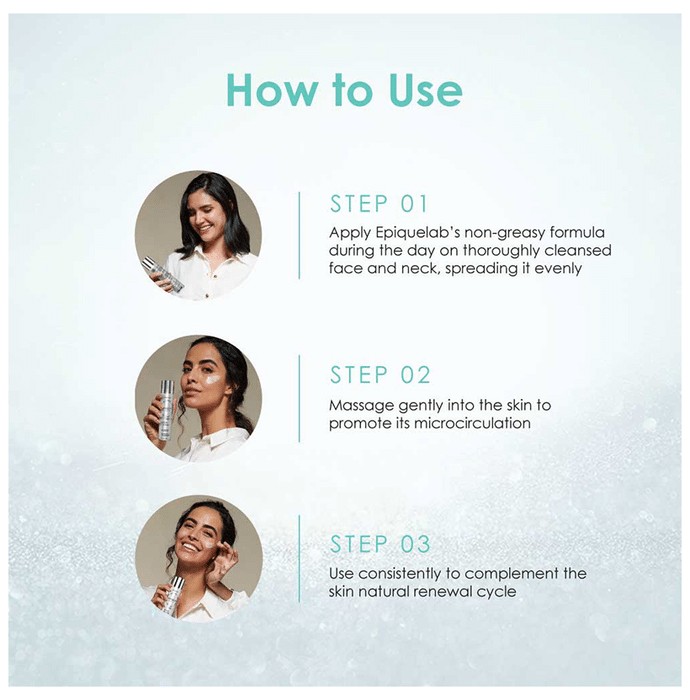 How to Use

STEP 01
Apply Epiquelab's non-greasy formula during the day on thoroughly cleansed face and neck, spreading it evenly

STEP 02
Massage gently into the skin to promote its microcirculation

STEP 03
Use consistently to complement the skin natural renewal cycle