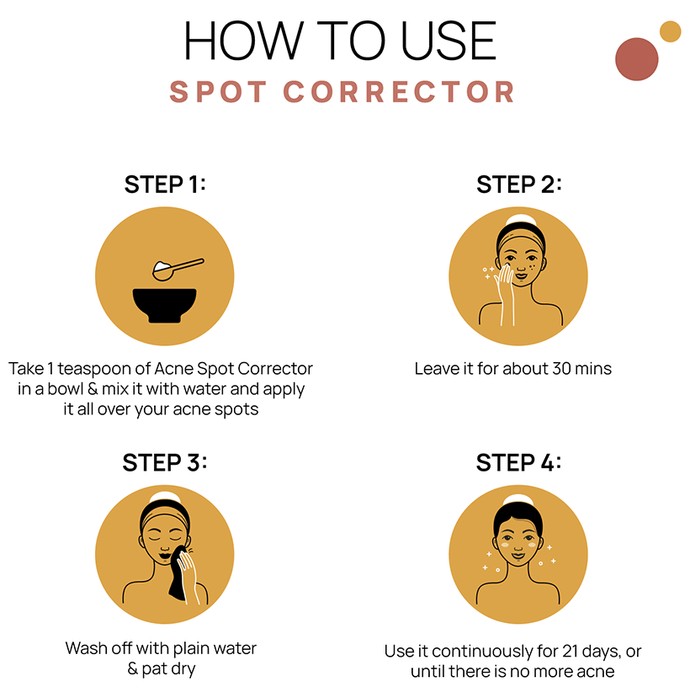 HOW TO USE
SPOT CORRECTOR

STEP 1:

Take 1 teaspoon of Acne Spot Corrector in a bowl & mix it with water and apply it all over your acne spots

STEP 2:

Leave it for about 30 mins

STEP 3:

Wash off with plain water & pat dry

STEP 4:

Use it continuously for 21 days, or until there is no more acne