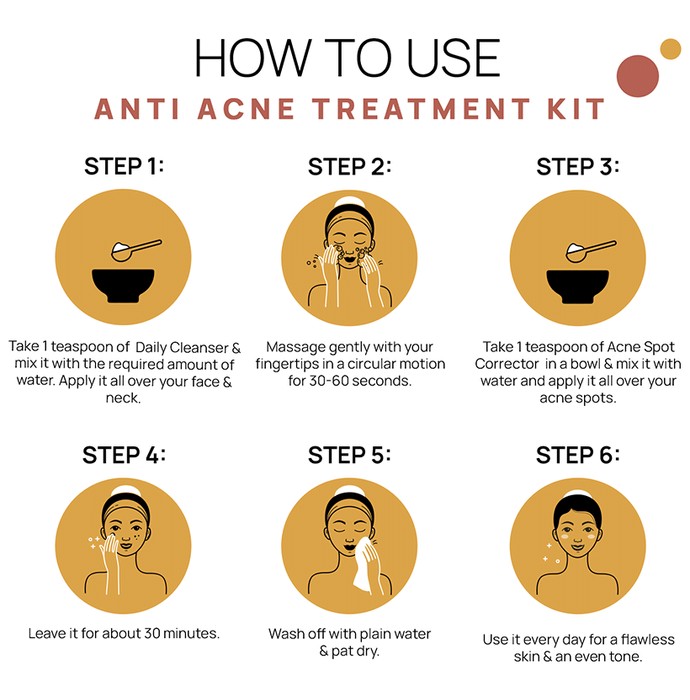 HOW TO USE
ANTI ACNE TREATMENT KIT

STEP 1:

Take 1 teaspoon of Daily Cleanser & mix it with the required amount of water. Apply it all over your face & neck.

STEP 2:

Massage gently with your fingertips in a circular motion for 30-60 seconds.

STEP 3:

Take 1 teaspoon of Acne Spot Corrector in a bowl & mix it with water and apply it all over your acne spots.

STEP 4:

Leave it for about 30 minutes.

STEP 5:

Wash off with plain water & pat dry.

STEP 6:

Use it every day for a flawless skin & an even tone.