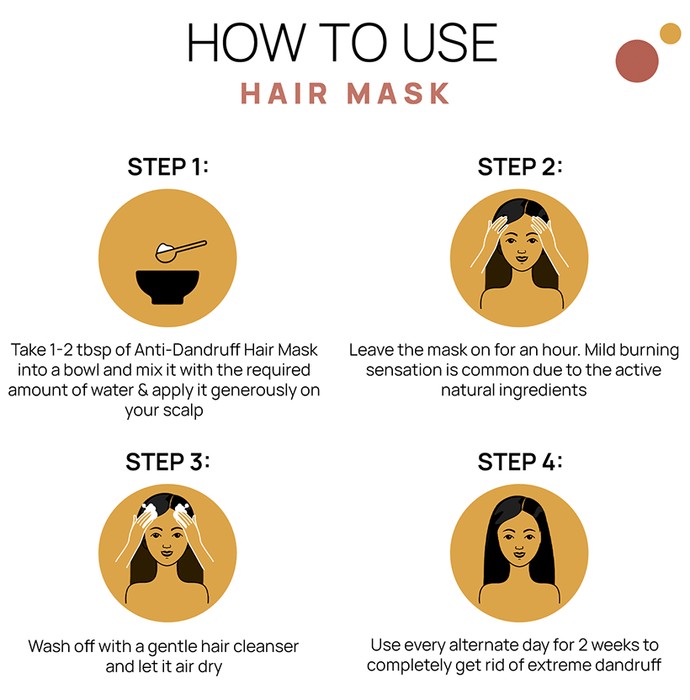 HOW TO USE
HAIR MASK

STEP 1:

Take 1-2 tbsp of Anti-Dandruff Hair Mask into a bowl and mix it with the required amount of water & apply it generously on your scalp

STEP 2:

Leave the mask on for an hour. Mild burning sensation is common due to the active natural ingredients

STEP 3:

Wash off with a gentle hair cleanser and let it air dry

STEP 4:

Use every alternate day for 2 weeks to completely get rid of extreme dandruff