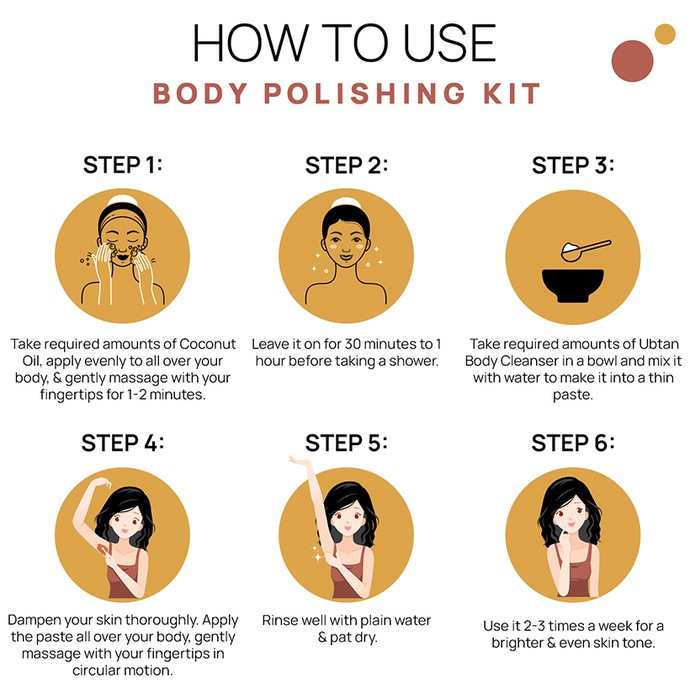 HOW TO USE
BODY POLISHING KIT

STEP 1:
Take required amounts of Coconut Oil, apply evenly to all over your body, & gently massage with your fingertips for 1-2 minutes.

STEP 2:
Leave it on for 30 minutes to 1 hour before taking a shower.

STEP 3:
Take required amounts of Ubtan Body Cleanser in a bowl and mix it with water to make it into a thin paste.

STEP 4:
Dampen your skin thoroughly. Apply the paste all over your body, gently massage with your fingertips in circular motion.

STEP 5:
Rinse well with plain water & pat dry.

STEP 6:
Use it 2-3 times a week for a brighter & even skin tone.