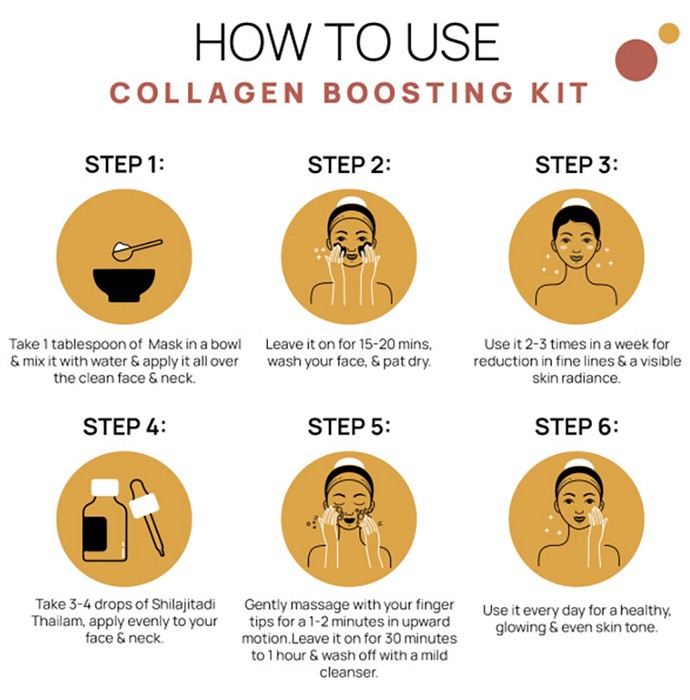 HOW TO USE
COLLAGEN BOOSTING KIT

STEP 1:

Take 1 tablespoon of Mask in a bowl & mix it with water & apply it all over the clean face & neck.

STEP 2:

Leave it on for 15-20 mins, wash your face, & pat dry.

STEP 3:

Use it 2-3 times in a week for reduction in fine lines & a visible skin radiance.

STEP 4:

Take 3-4 drops of Shilajitadi Thailam, apply evenly to your face & neck.

STEP 5:

Gently massage with your finger tips for a 1-2 minutes in upward motion.Leave it on for 30 minutes to 1 hour & wash off with a mild cleanser.

STEP 6:

Use it every day for a healthy, glowing & even skin tone.