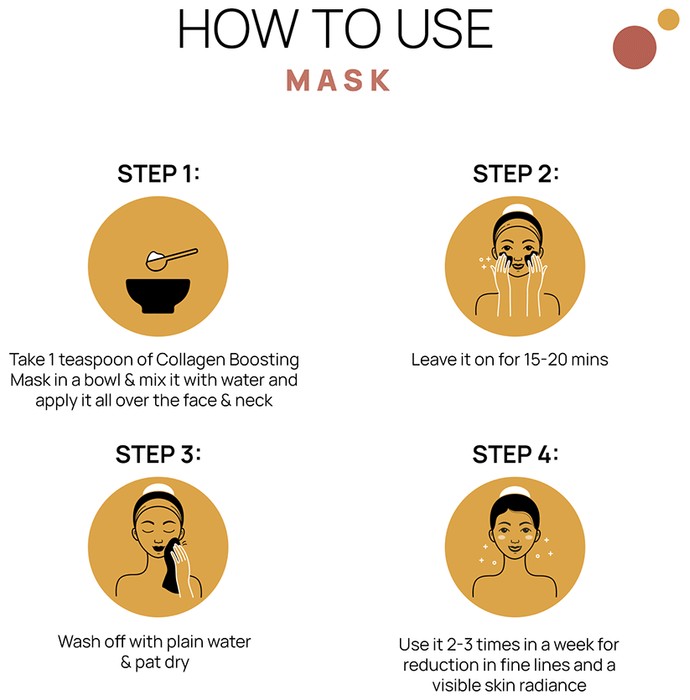 HOW TO USE
MASK

STEP 1:

Take 1 teaspoon of Collagen Boosting Mask in a bowl & mix it with water and apply it all over the face & neck

STEP 2:

Leave it on for 15-20 mins

STEP 3:

Wash off with plain water & pat dry

STEP 4:

Use it 2-3 times in a week for reduction in fine lines and a visible skin radiance