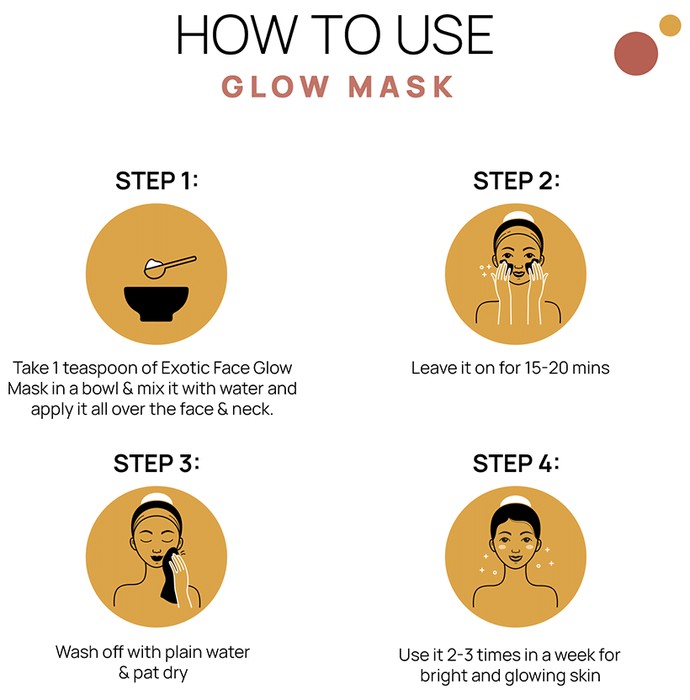 HOW TO USE
GLOW MASK

STEP 1:

Take 1 teaspoon of Exotic Face Glow Mask in a bowl & mix it with water and apply it all over the face & neck.

STEP 2:

Leave it on for 15-20 mins

STEP 3:

Wash off with plain water & pat dry

STEP 4:

Use it 2-3 times in a week for bright and glowing skin