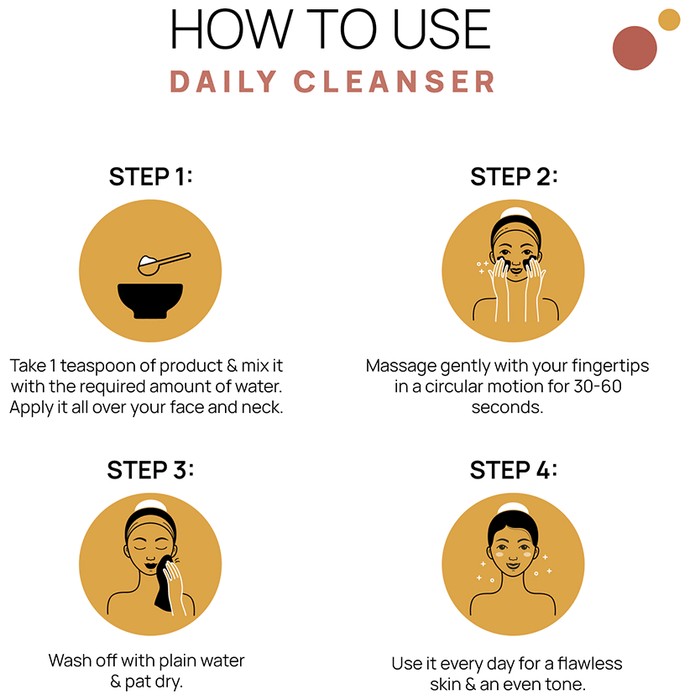 HOW TO USE
DAILY CLEANSER

STEP 1:

Take 1 teaspoon of product & mix it with the required amount of water. Apply it all over your face and neck.

STEP 2:

Massage gently with your fingertips in a circular motion for 30-60 seconds.

STEP 3:

Wash off with plain water & pat dry.

STEP 4:

Use it every day for a flawless skin & an even tone.