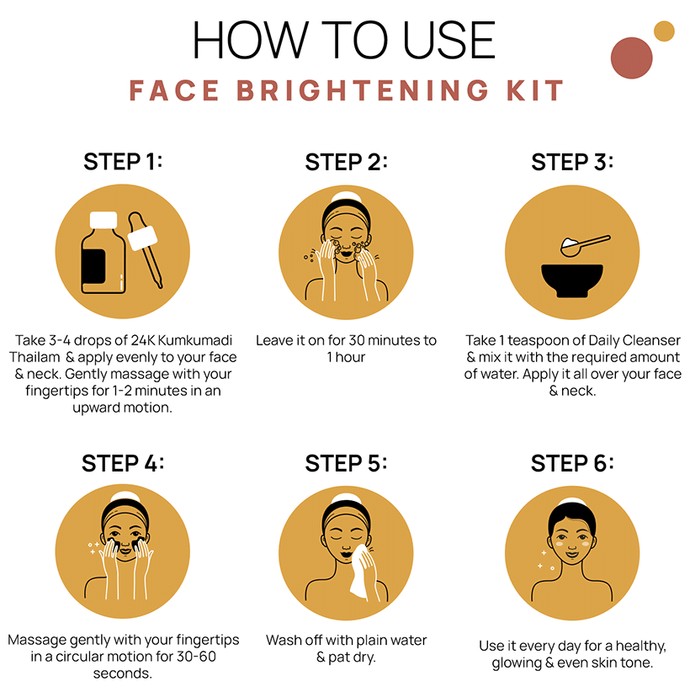 HOW TO USE
FACE BRIGHTENING KIT

STEP 1:

Take 3-4 drops of 24K Kumkumadi Thailam & apply evenly to your face & neck. Gently massage with your fingertips for 1-2 minutes in an upward motion.

STEP 2:

Leave it on for 30 minutes to 1 hour

STEP 3:

Take 1 teaspoon of Daily Cleanser & mix it with the required amount of water. Apply it all over your face & neck.

STEP 4:

Massage gently with your fingertips in a circular motion for 30-60 seconds.

STEP 5:

Wash off with plain water & pat dry.

STEP 6:

Use it every day for a healthy, glowing & even skin tone.