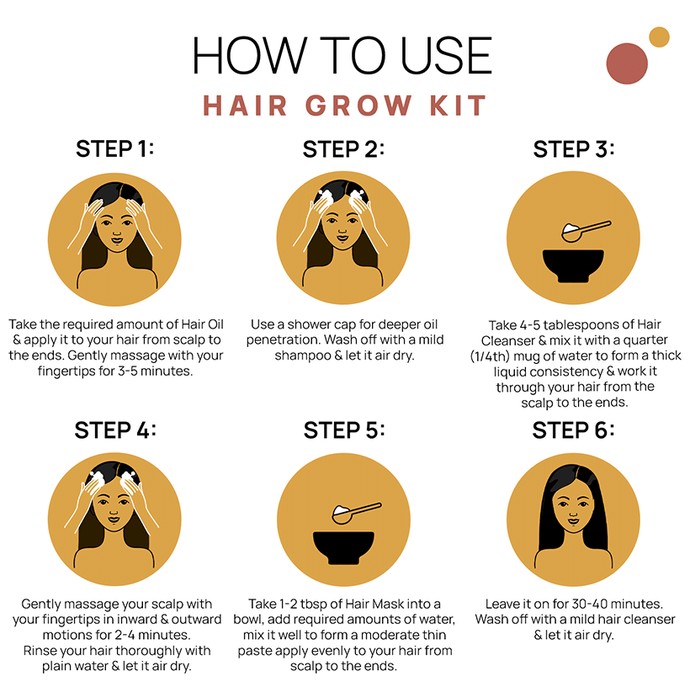 HOW TO USE
HAIR GROW KIT

STEP 1:

Take the required amount of Hair Oil & apply it to your hair from scalp to the ends. Gently massage with your fingertips for 3-5 minutes.

STEP 2:

Use a shower cap for deeper oil penetration. Wash off with a mild shampoo & let it air dry.

STEP 3:

Take 4-5 tablespoons of Hair Cleanser & mix it with a quarter (1/4th) mug of water to form a thick liquid consistency & work it through your hair from the scalp to the ends.

STEP 4:

Gently massage your scalp with your fingertips in inward & outward motions for 2-4 minutes. Rinse your hair thoroughly with plain water & let it air dry.

STEP 5:

Take 1-2 tbsp of Hair Mask into a bowl, add required amounts of water, mix it well to form a moderate thin paste apply evenly to your hair from scalp to the ends.

STEP 6:

Leave it on for 30-40 minutes. Wash off with a mild hair cleanser & let it air dry.