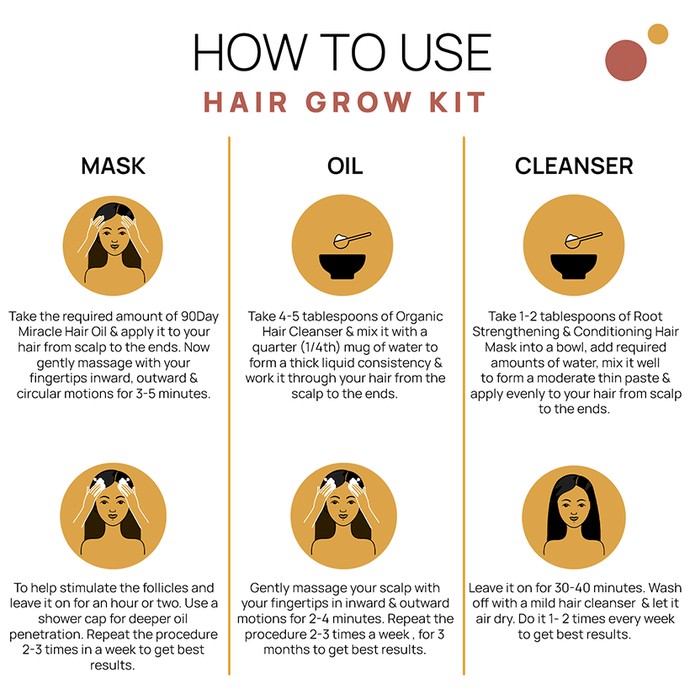 HOW TO USE
HAIR GROW KIT

MASK

Take the required amount of 90Day Miracle Hair Oil & apply it to your hair from scalp to the ends. Now gently massage with your fingertips inward, outward & circular motions for 3-5 minutes.

To help stimulate the follicles and leave it on for an hour or two. Use a shower cap for deeper oil penetration. Repeat the procedure 2-3 times in a week to get best results.

OIL

Take 4-5 tablespoons of Organic Hair Cleanser & mix it with a quarter (1/4th) mug of water to form a thick liquid consistency & work it through your hair from the scalp to the ends.

Gently massage your scalp with your fingertips in inward & outward motions for 2-4 minutes. Repeat the procedure 2-3 times a week , for 3 months to get best results.

CLEANSER

Take 1-2 tablespoons of Root Strengthening & Conditioning Hair Mask into a bowl, add required amounts of water, mix it well to form a moderate thin paste & apply evenly to your hair from scalp to the ends.

Leave it on for 30-40 minutes. Wash off with a mild hair cleanser & let it air dry. Do it 1- 2 times every week to get best results.