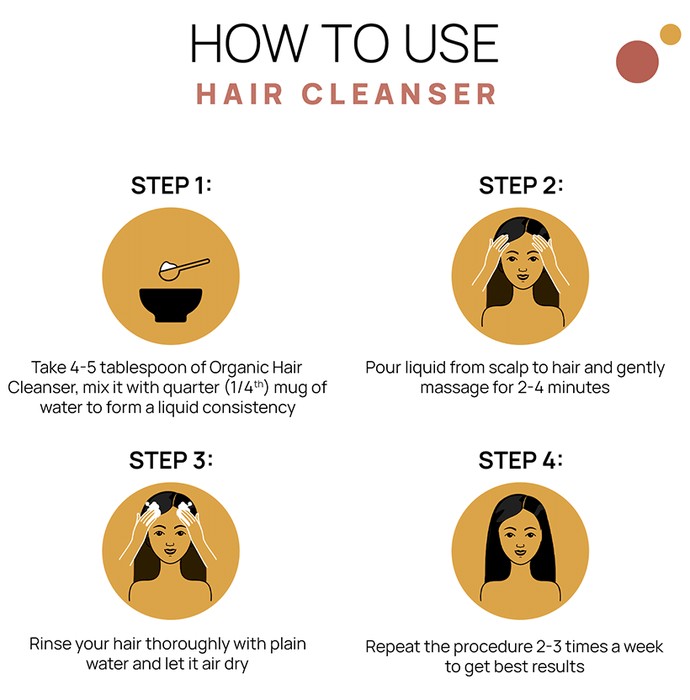 HOW TO USE
HAIR CLEANSER

STEP 1:

Take 4-5 tablespoon of Organic Hair Cleanser, mix it with quarter ($1/4^{th}$) mug of water to form a liquid consistency

STEP 2:

Pour liquid from scalp to hair and gently massage for 2-4 minutes

STEP 3:

Rinse your hair thoroughly with plain water and let it air dry

STEP 4:

Repeat the procedure 2-3 times a week to get best results