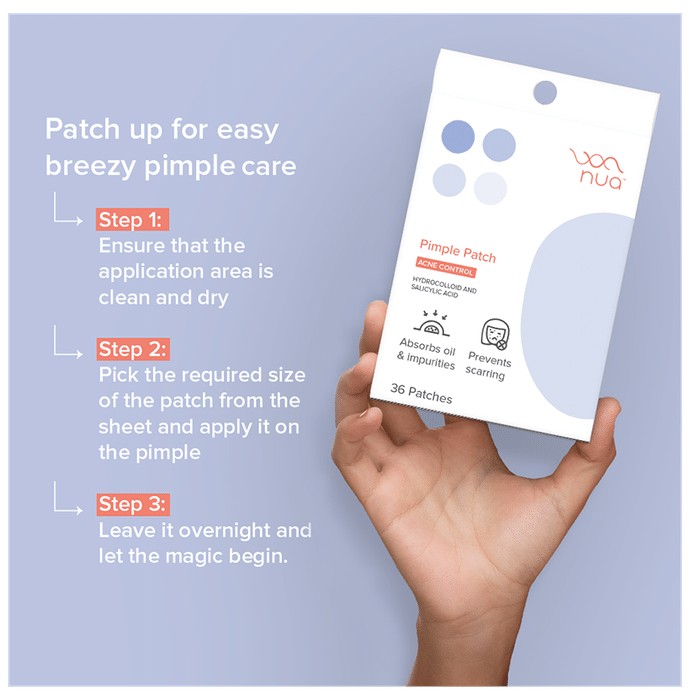 Patch up for easy breezy pimple care

Step 1:
Ensure that the application area is clean and dry

Step 2:
Pick the required size of the patch from the sheet and apply it on the pimple

Step 3:
Leave it overnight and let the magic begin.

nua

Pimple Patch
ACNE CONTROL
HYDROCOLLOID AND SALICYLIC ACID

Absorbs oil & impurities

Prevents scarring

36 Patches