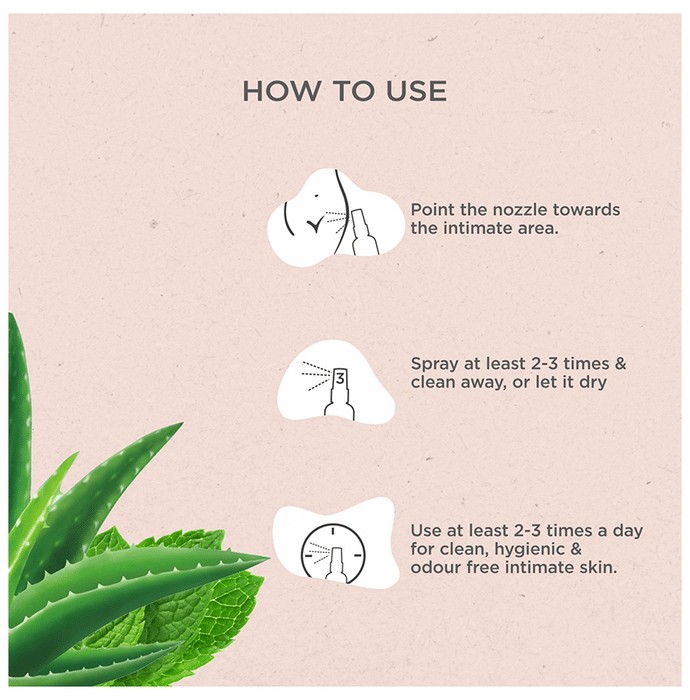 HOW TO USE

Point the nozzle towards the intimate area.

3

Spray at least 2-3 times & clean away, or let it dry

Use at least 2-3 times a day for clean, hygienic & odour free intimate skin.