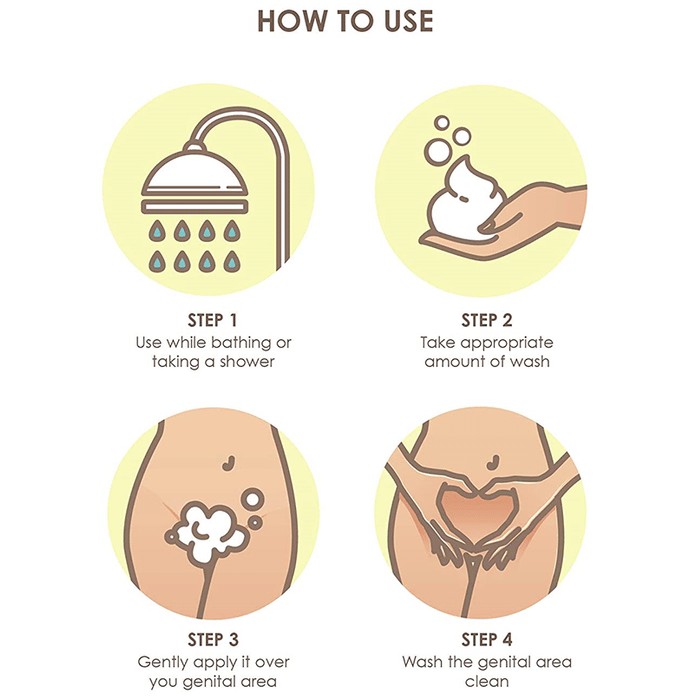 HOW TO USE

STEP 1
Use while bathing or taking a shower

STEP 2
Take appropriate amount of wash

STEP 3
Gently apply it over you genital area

STEP 4
Wash the genital area clean