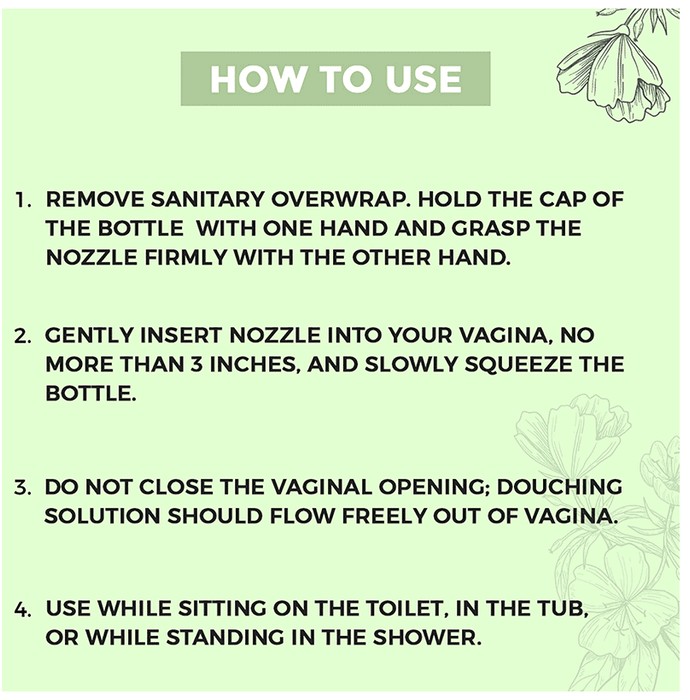 HOW TO USE

1. REMOVE SANITARY OVERWRAP. HOLD THE CAP OF THE BOTTLE WITH ONE HAND AND GRASP THE NOZZLE FIRMLY WITH THE OTHER HAND.

2. GENTLY INSERT NOZZLE INTO YOUR VAGINA, NO MORE THAN 3 INCHES, AND SLOWLY SQUEEZE THE BOTTLE.

3. DO NOT CLOSE THE VAGINAL OPENING; DOUCHING SOLUTION SHOULD FLOW FREELY OUT OF VAGINA.

4. USE WHILE SITTING ON THE TOILET, IN THE TUB, OR WHILE STANDING IN THE SHOWER.