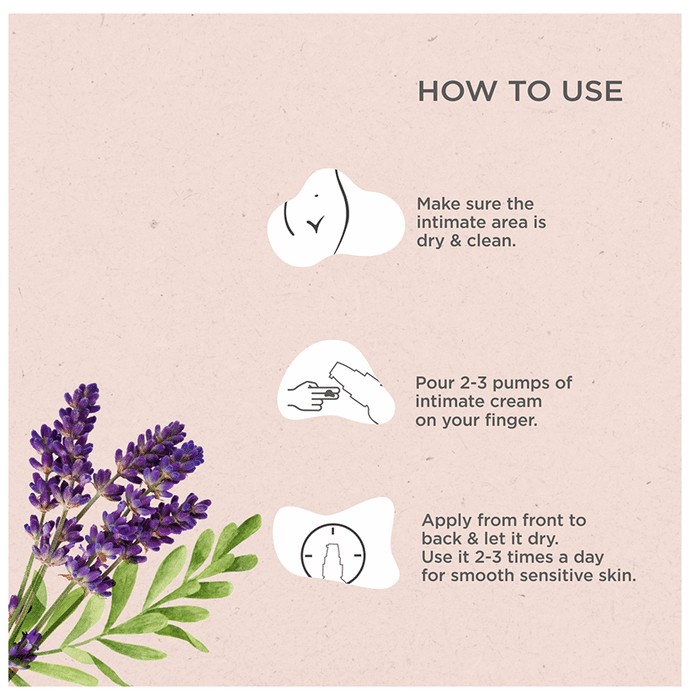 HOW TO USE

Make sure the intimate area is dry & clean.

Pour 2-3 pumps of intimate cream on your finger.

Apply from front to back & let it dry.
Use it 2-3 times a day for smooth sensitive skin.