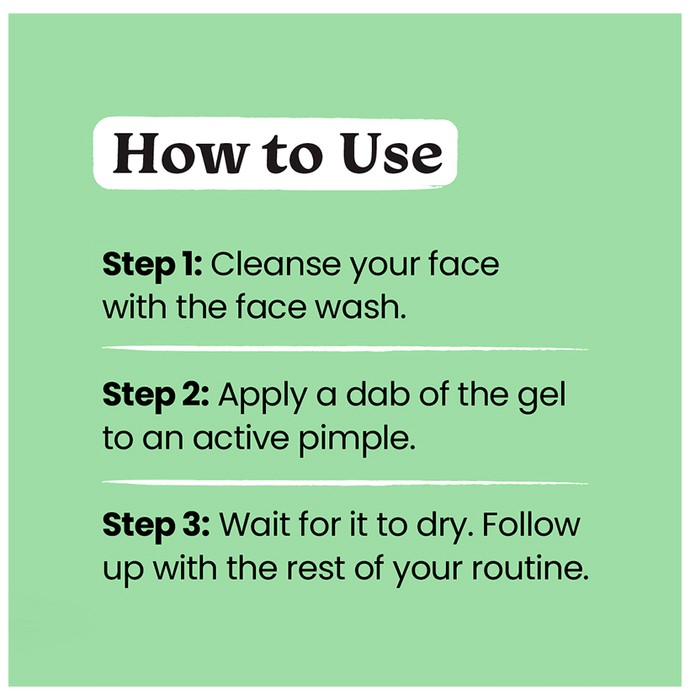 How to Use

Step 1: Cleanse your face with the face wash.

Step 2: Apply a dab of the gel to an active pimple.

Step 3: Wait for it to dry. Follow up with the rest of your routine.