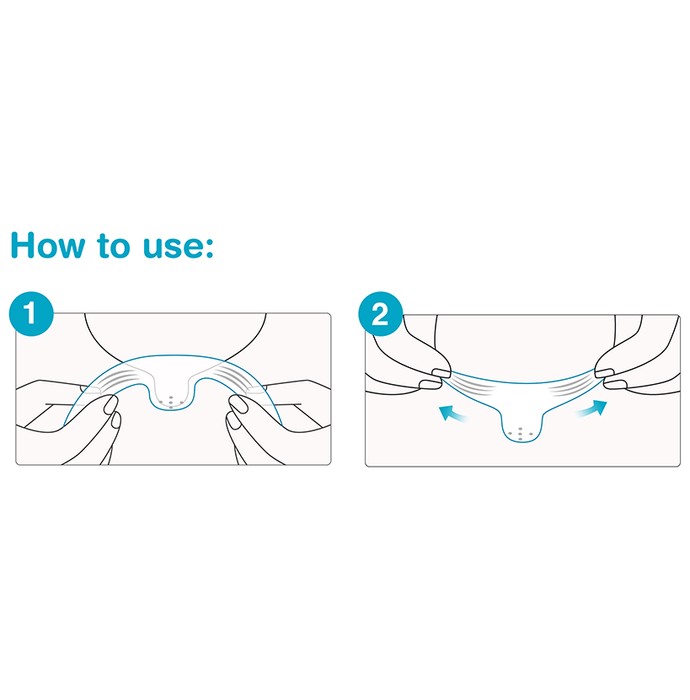 How to use:

1

2