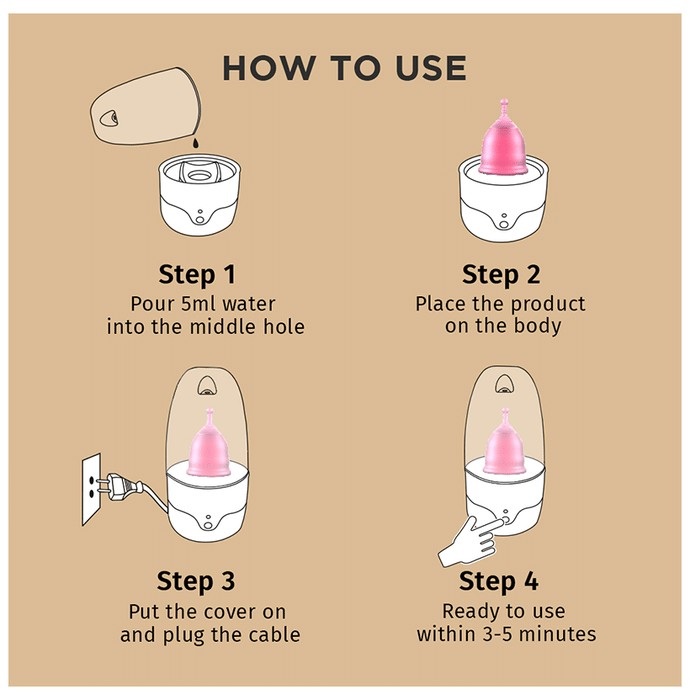 HOW TO USE

Step 1
Pour 5ml water into the middle hole

Step 2
Place the product on the body

Step 3
Put the cover on and plug the cable

Step 4
Ready to use within 3-5 minutes