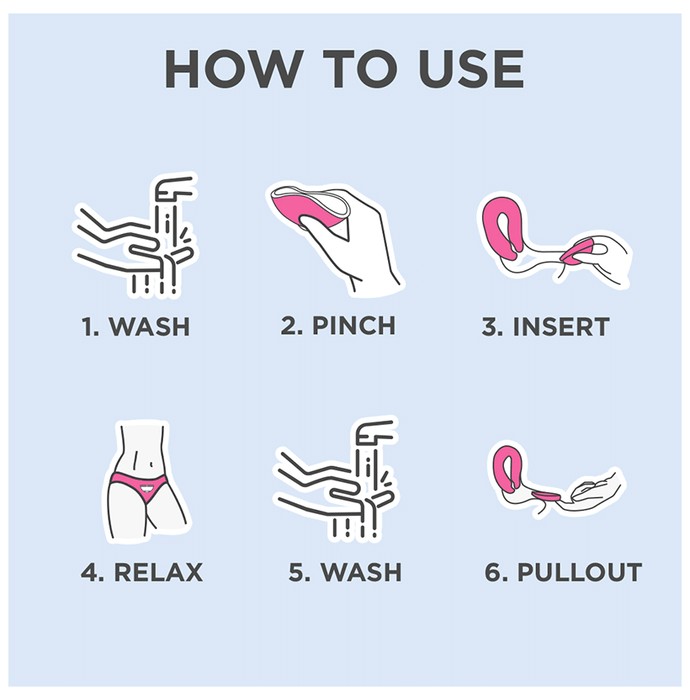 HOW TO USE

1. WASH

2. PINCH

3. INSERT

4. RELAX

5. WASH

6. PULLOUT