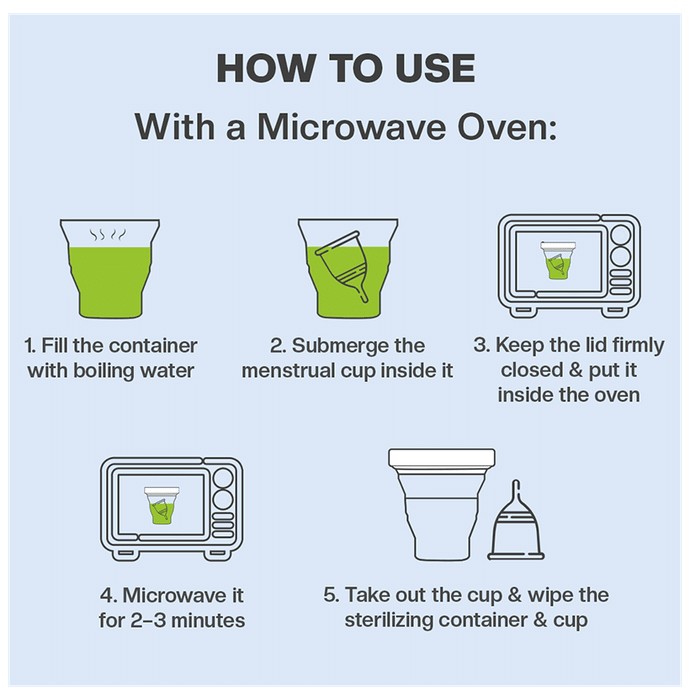 HOW TO USE

With a Microwave Oven:

1. Fill the container with boiling water

2. Submerge the menstrual cup inside it

3. Keep the lid firmly closed & put it inside the oven

4. Microwave it for 2–3 minutes

5. Take out the cup & wipe the sterilizing container & cup